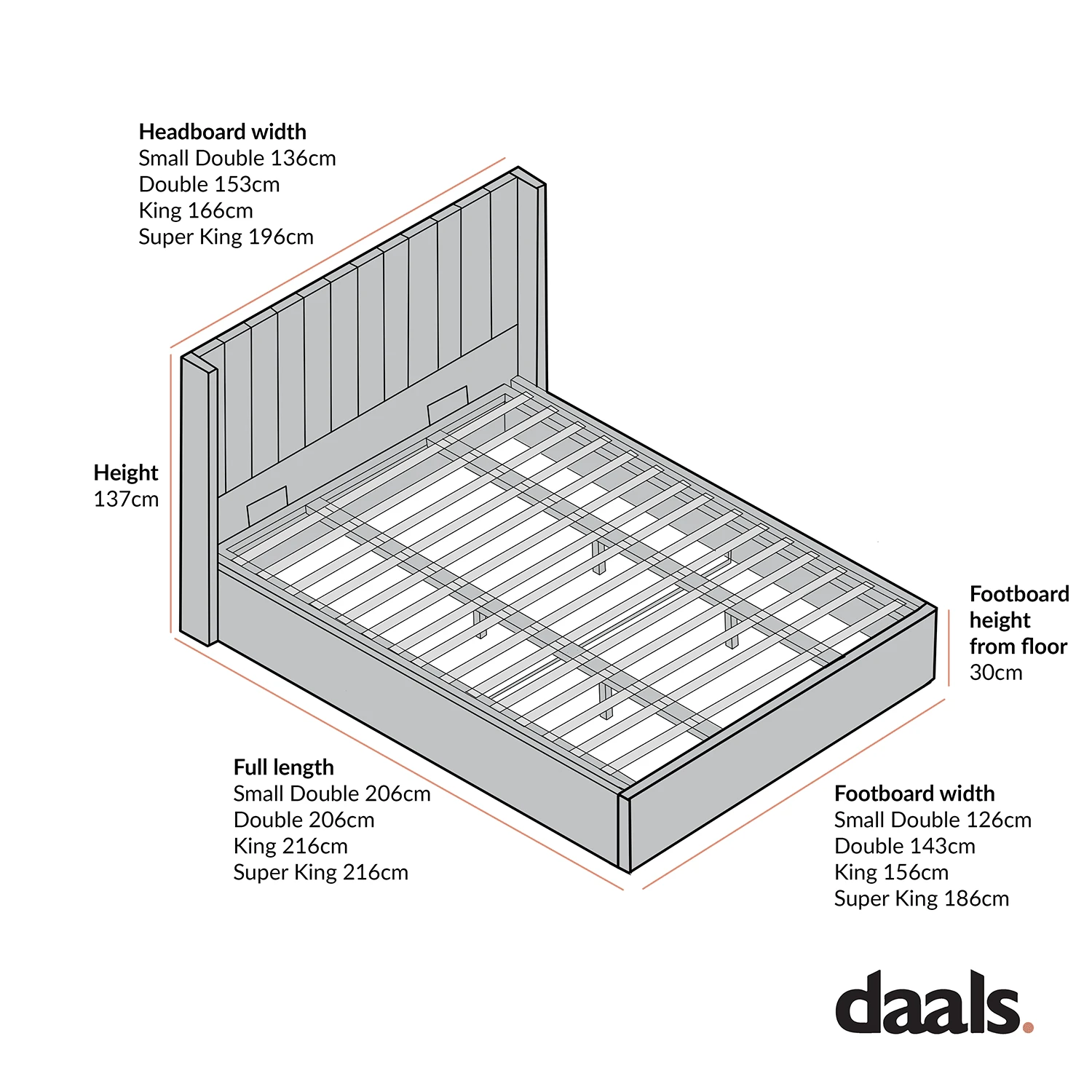 Headboard width
Small Double 136cm
Double 153cm
King 166cm
Super King 196cm

Height
137cm

Footboard height from floor
30cm

Full length
Small Double 206cm
Double 206cm
King 216cm
Super King 216cm

Footboard width
Small Double 126cm
Double 143cm
King 156cm
Super King 186cm

daals.