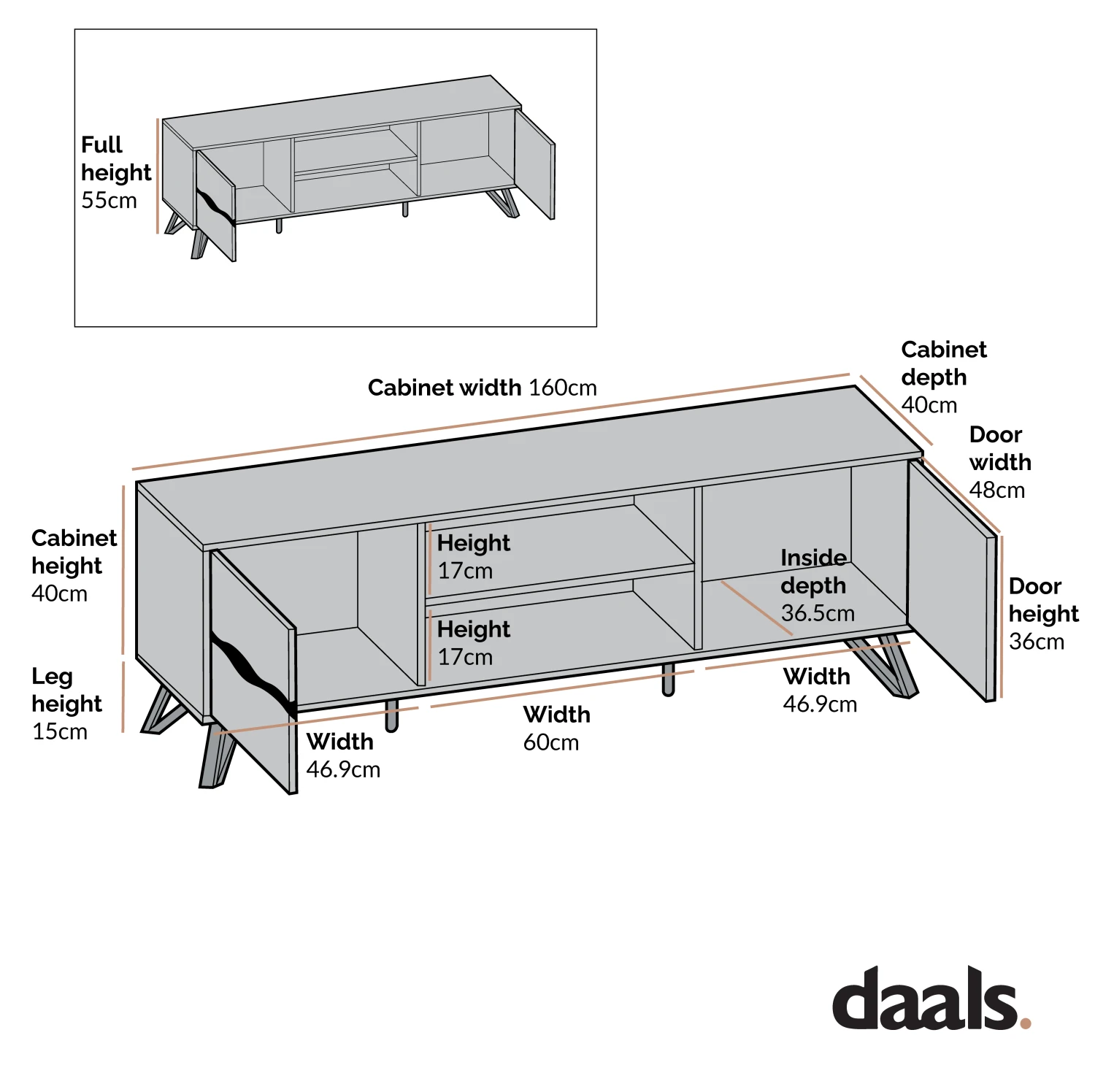 Full height 55cm

Cabinet width 160cm

Cabinet depth 40cm

Door width 48cm

Cabinet height 40cm

Height 17cm

Height 17cm

Inside depth 36.5cm

Door height 36cm

Leg height 15cm

Width 46.9cm

Width 60cm

Width 46.9cm

daals.