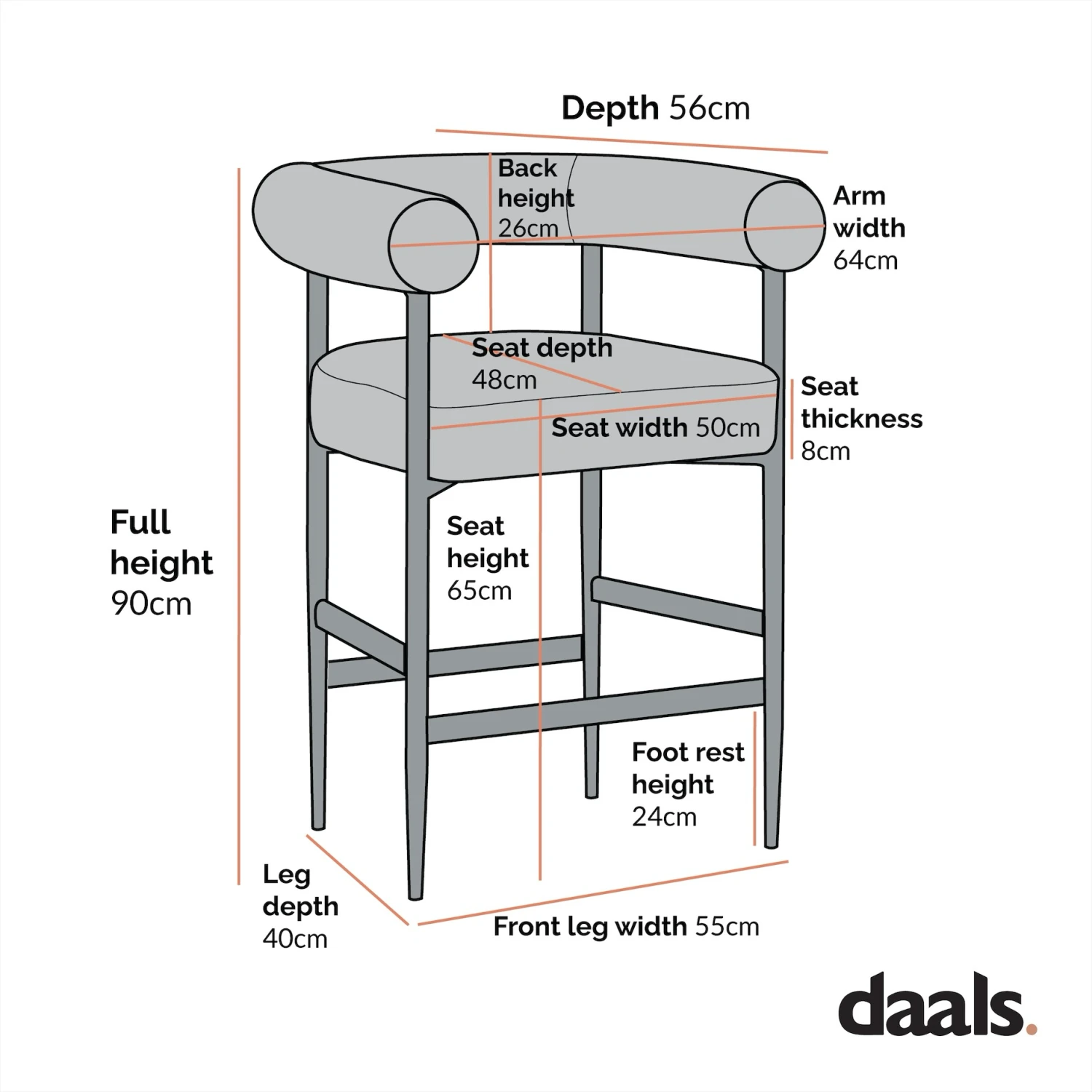 Depth 56cm

Back height 26cm

Arm width 64cm

Seat depth 48cm

Seat thickness 8cm

Seat width 50cm

Full height 90cm

Seat height 65cm

Foot rest height 24cm

Leg depth 40cm

Front leg width 55cm

daals.